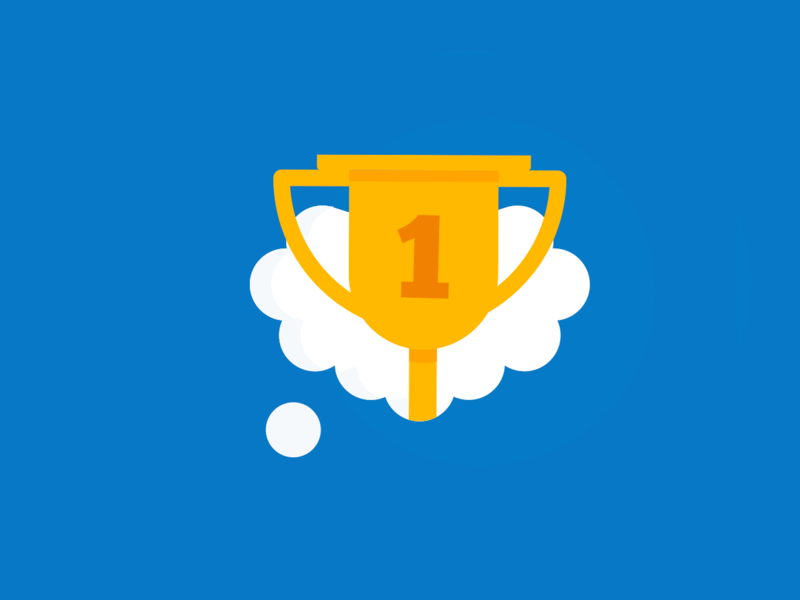 1